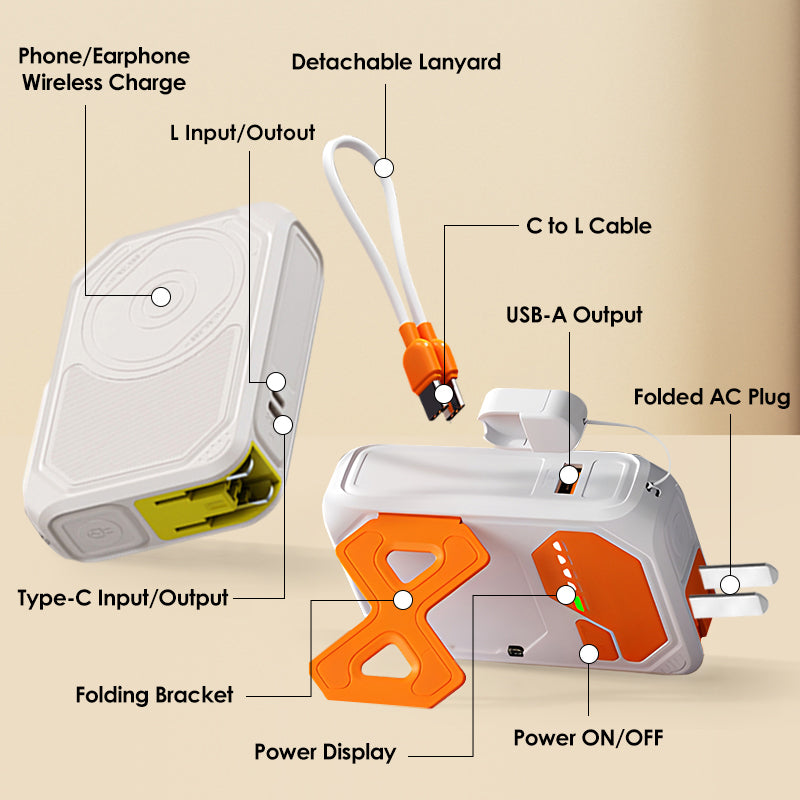 Phone/Earphone Wireless Charge

Detachable Lanyard

L Input/Outout

C to L Cable

USB-A Output

Folded AC Plug

Type-C Input/Output

Folding Bracket

Power Display

Power ON/OFF